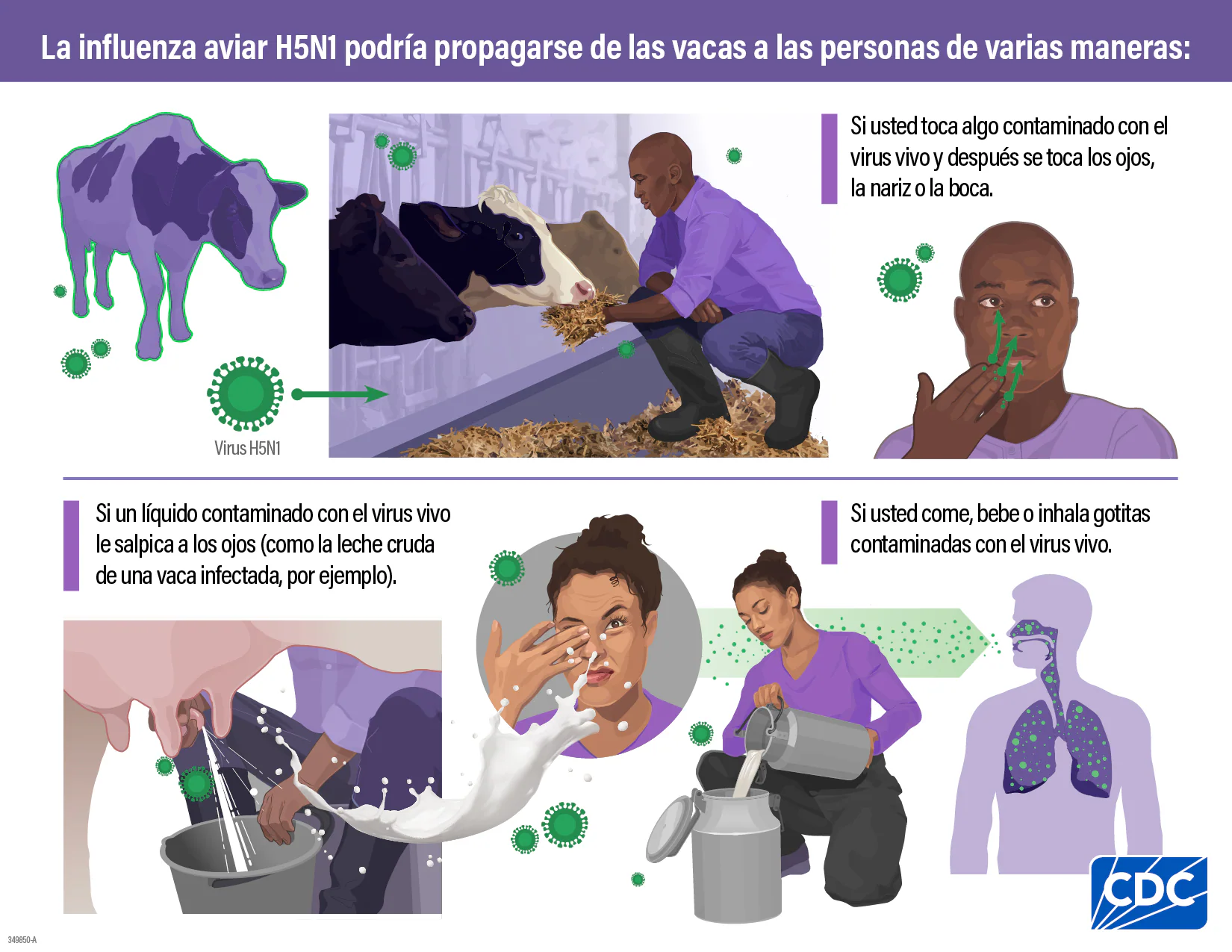 La influenza aviar H5N1 podría propagarse de las vacas a las personas de varias maneras:

Virus H5N1

Si usted toca algo contaminado con el virus vivo y después se toca los ojos, la nariz o la boca.

Si un líquido contaminado con el virus vivo le salpica a los ojos (como la leche cruda de una vaca infectada, por ejemplo).

Si usted come, bebe o inhala gotitas contaminadas con el virus vivo.

CDC

349850-A