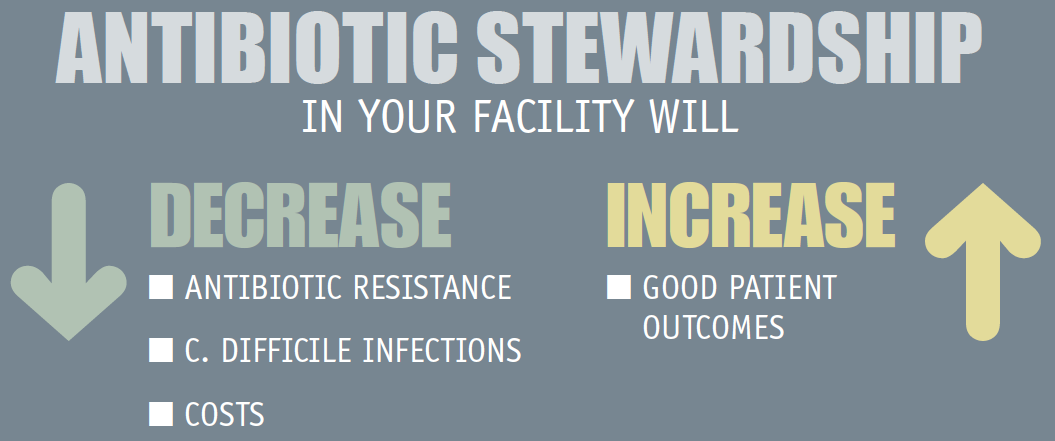 ANTIBIOTIC STEWARDSHIP
IN YOUR FACILITY WILL

DECREASE
■ ANTIBIOTIC RESISTANCE
■ C. DIFFICILE INFECTIONS
■ COSTS

INCREASE
■ GOOD PATIENT OUTCOMES